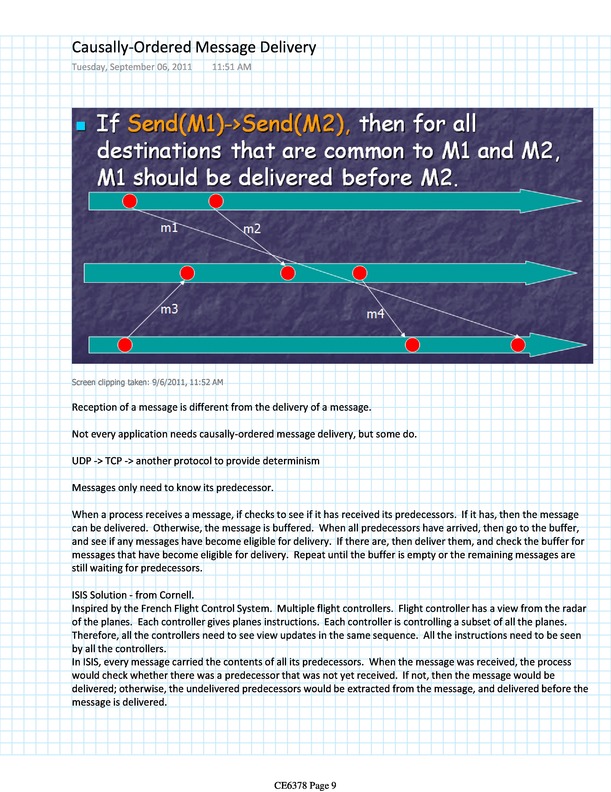 Causally-Ordered Message Delivery
Tuesday, September 06, 2011 11:51 AM

If Send(M1)->Send(M2), then for all destinations that are common to M1 and M2, M1 should be delivered before M2.

m1
m2
m3
m4

Screen clipping taken: 9/6/2011, 11:52 AM

Reception of a message is different from the delivery of a message.

Not every application needs causally-ordered message delivery, but some do.

UDP -> TCP -> another protocol to provide determinism

Messages only need to know its predecessor.

When a process receives a message, if checks to see if it has received its predecessors. If it has, then the message can be delivered. Otherwise, the message is buffered. When all predecessors have arrived, then go to the buffer, and see if any messages have become eligible for delivery. If there are, then deliver them, and check the buffer for messages that have become eligible for delivery. Repeat until the buffer is empty or the remaining messages are still waiting for predecessors.

ISIS Solution - from Cornell.
Inspired by the French Flight Control System. Multiple flight controllers. Flight controller has a view from the radar of the planes. Each controller gives planes instructions. Each controller is controlling a subset of all the planes. Therefore, all the controllers need to see view updates in the same sequence. All the instructions need to be seen by all the controllers.
In ISIS, every message carried the contents of all its predecessors. When the message was received, the process would check whether there was a predecessor that was not yet received. If not, then the message would be delivered; otherwise, the undelivered predecessors would be extracted from the message, and delivered before the message is delivered.

CE6378 Page 9